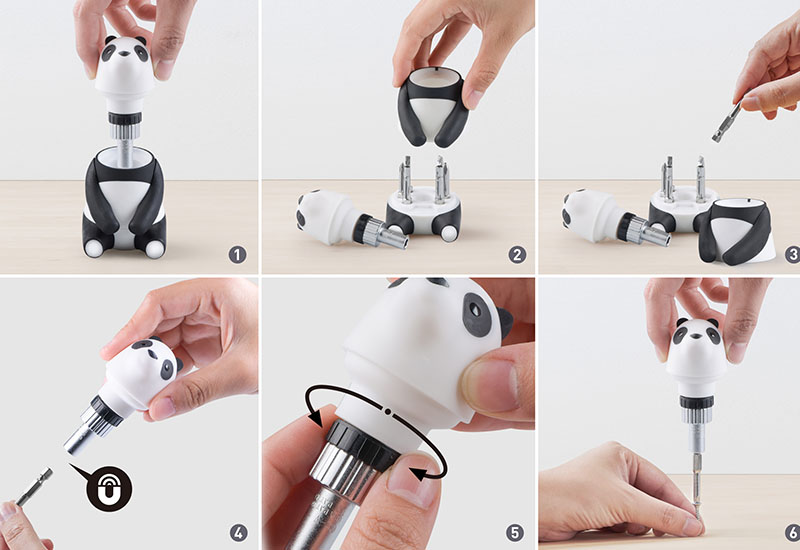 1

2

3

4

5

6